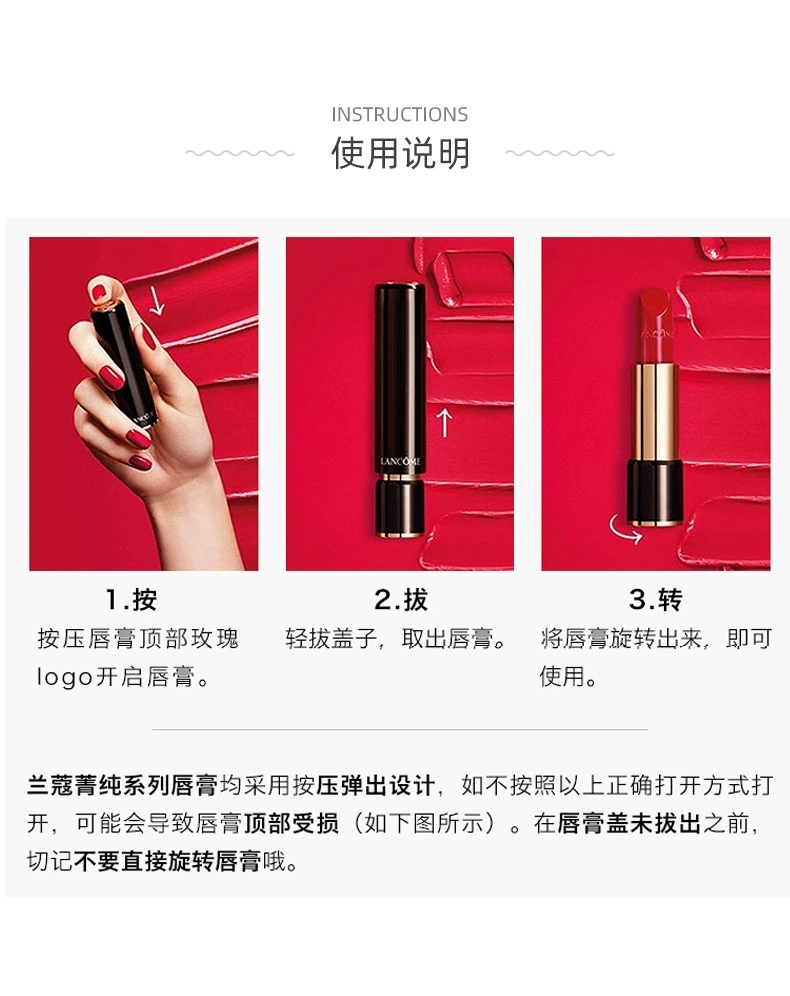 INSTRUCTIONS
使用说明

LANCÔME

LANCÔME

1.按
按压唇膏顶部玫瑰logo开启唇膏。

2.拔
轻拔盖子，取出唇膏。

3.转
将唇膏旋转出来，即可使用。

兰蔻菁纯系列唇膏均采用按压弹出设计，如不按照以上正确打开方式打开，可能会导致唇膏顶部受损（如下图所示）。在唇膏盖未拔出之前，切记不要直接旋转唇膏哦。