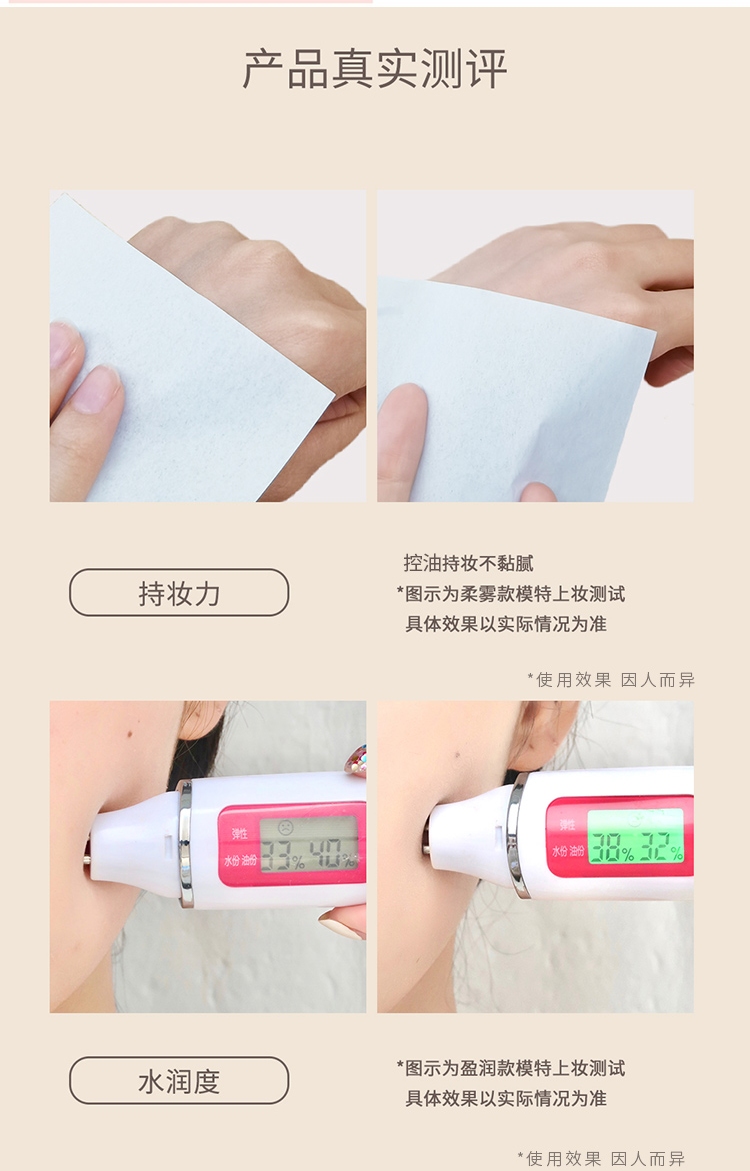 产品真实测评

持妆力

控油持妆不黏腻
*图示为柔雾款模特上妆测试
具体效果以实际情况为准

*使用效果 因人而异

弹性
水份 油份 33% 40%

弹性
水份 油份 38% 32%

水润度

*图示为盈润款模特上妆测试
具体效果以实际情况为准

*使用效果 因人而异