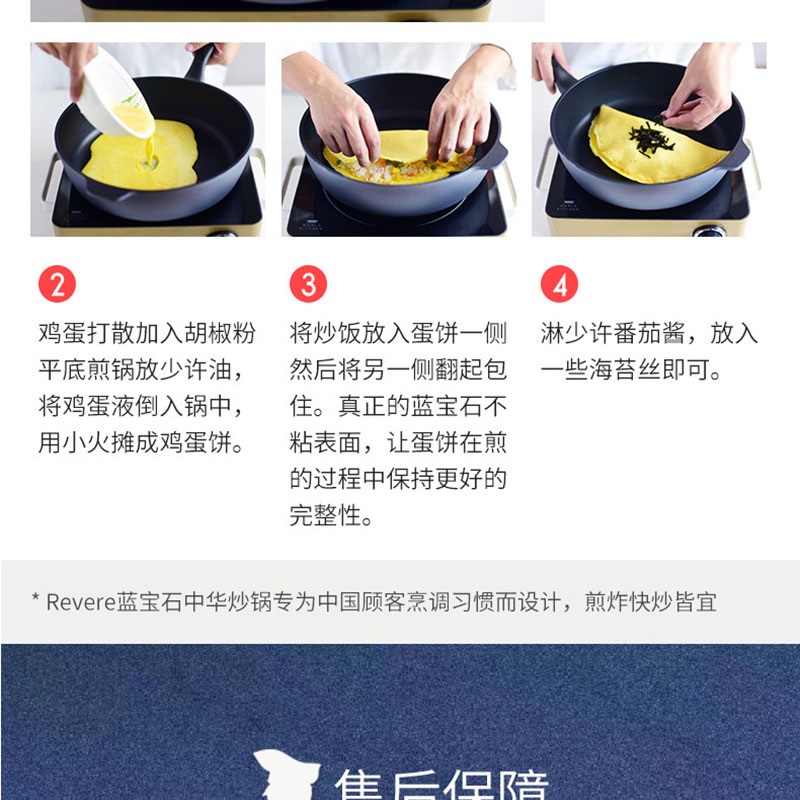 2
鸡蛋打散加入胡椒粉平底煎锅放少许油，将鸡蛋液倒入锅中，用小火摊成鸡蛋饼。

3
将炒饭放入蛋饼一侧然后将另一侧翻起包住。真正的蓝宝石不粘表面，让蛋饼在煎的过程中保持更好的完整性。

4
淋少许番茄酱，放入一些海苔丝即可。

* Revere蓝宝石中华炒锅专为中国顾客烹调习惯而设计，煎炸快炒皆宜

售后保障