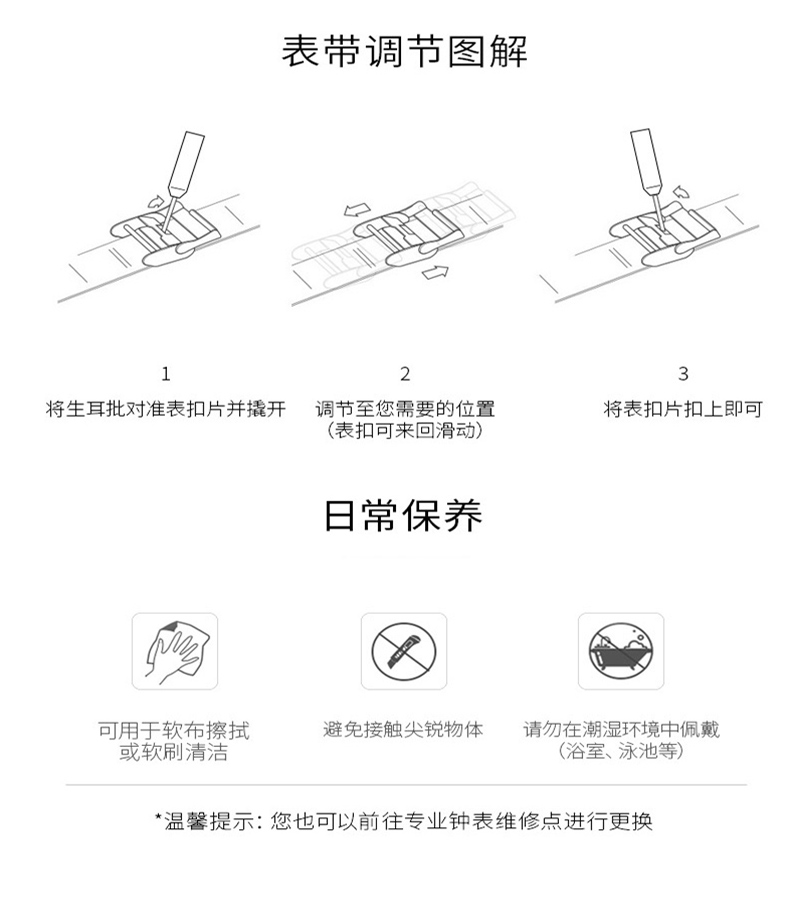 表带调节图解

1
将生耳批对准表扣片并撬开

2
调节至您需要的位置
（表扣可来回滑动）

3
将表扣片扣上即可

日常保养

可用于软布擦拭
或软刷清洁

避免接触尖锐物体

请勿在潮湿环境中佩戴
（浴室、泳池等）

*温馨提示：您也可以前往专业钟表维修点进行更换