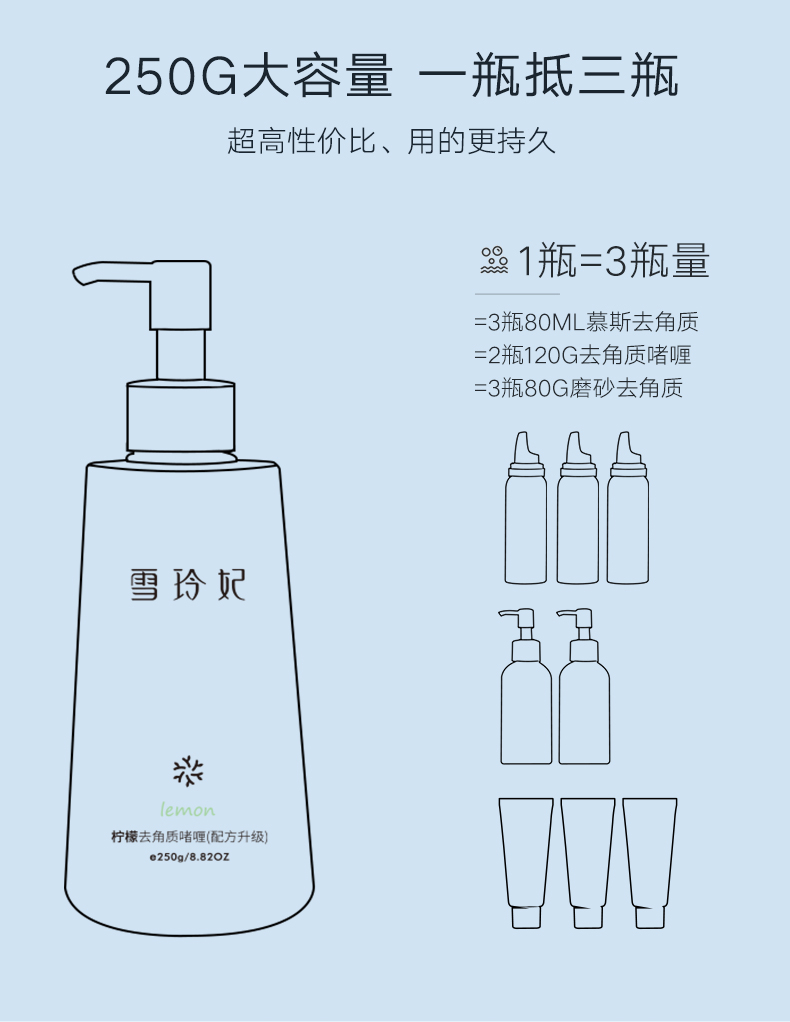 250G大容量 一瓶抵三瓶

超高性价比、用的更持久

1瓶=3瓶量

=3瓶80ML慕斯去角质
=2瓶120G去角质啫喱
=3瓶80G磨砂去角质

雪玲妃

lemon

柠檬去角质啫喱(配方升级)

e250g/8.82OZ