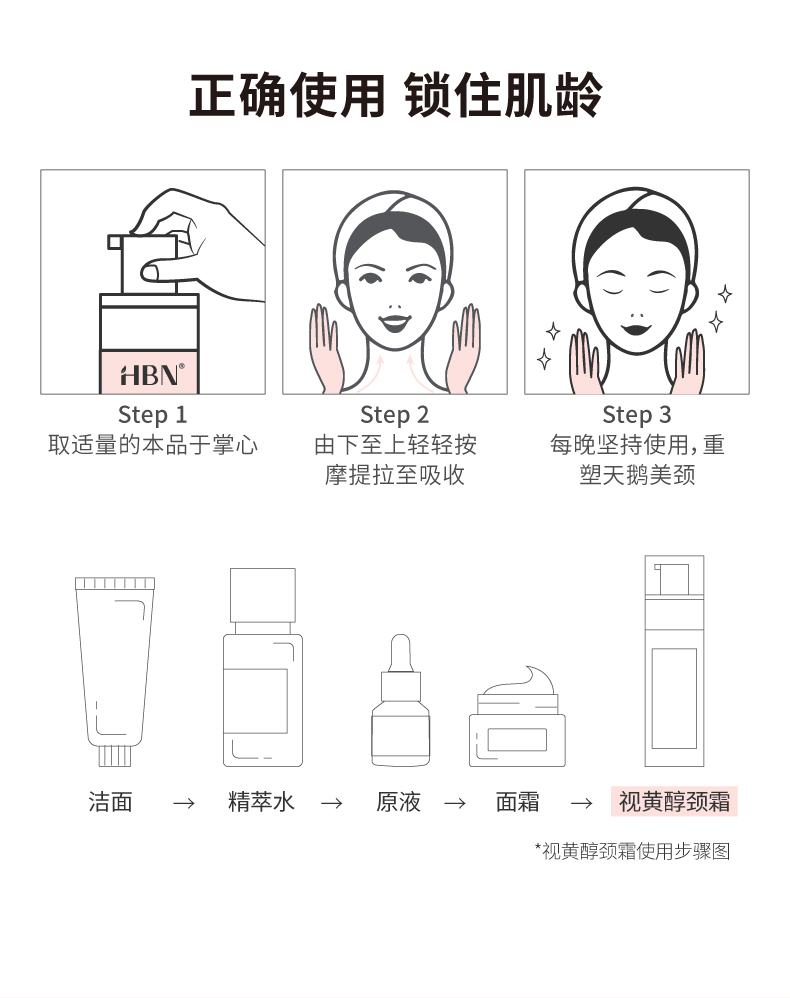 正确使用 锁住肌龄

HBN®

Step 1
取适量的本品于掌心

Step 2
由下至上轻轻按摩提拉至吸收

Step 3
每晚坚持使用，重塑天鹅美颈

洁面 → 精萃水 → 原液 → 面霜 → 视黄醇颈霜

*视黄醇颈霜使用步骤图