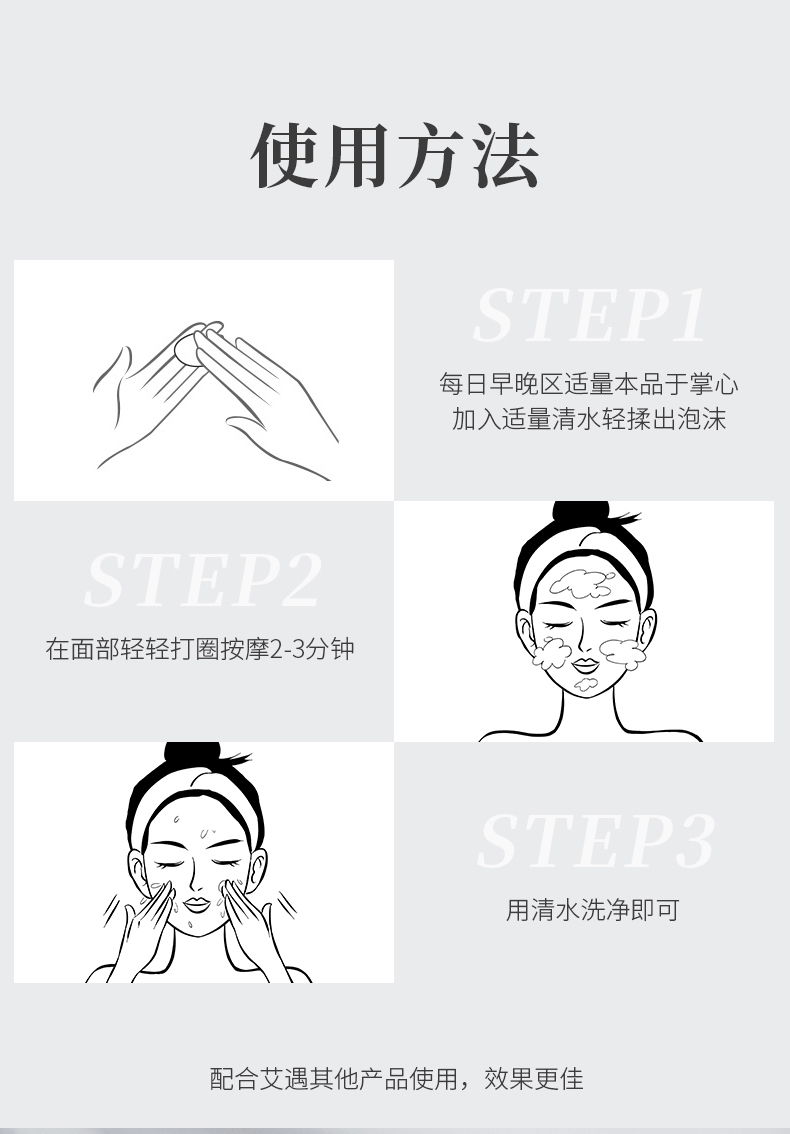 使用方法

STEP1

每日早晚区适量本品于掌心
加入适量清水轻揉出泡沫

STEP2

在面部轻轻打圈按摩2-3分钟

STEP3

用清水洗净即可

配合艾遇其他产品使用，效果更佳