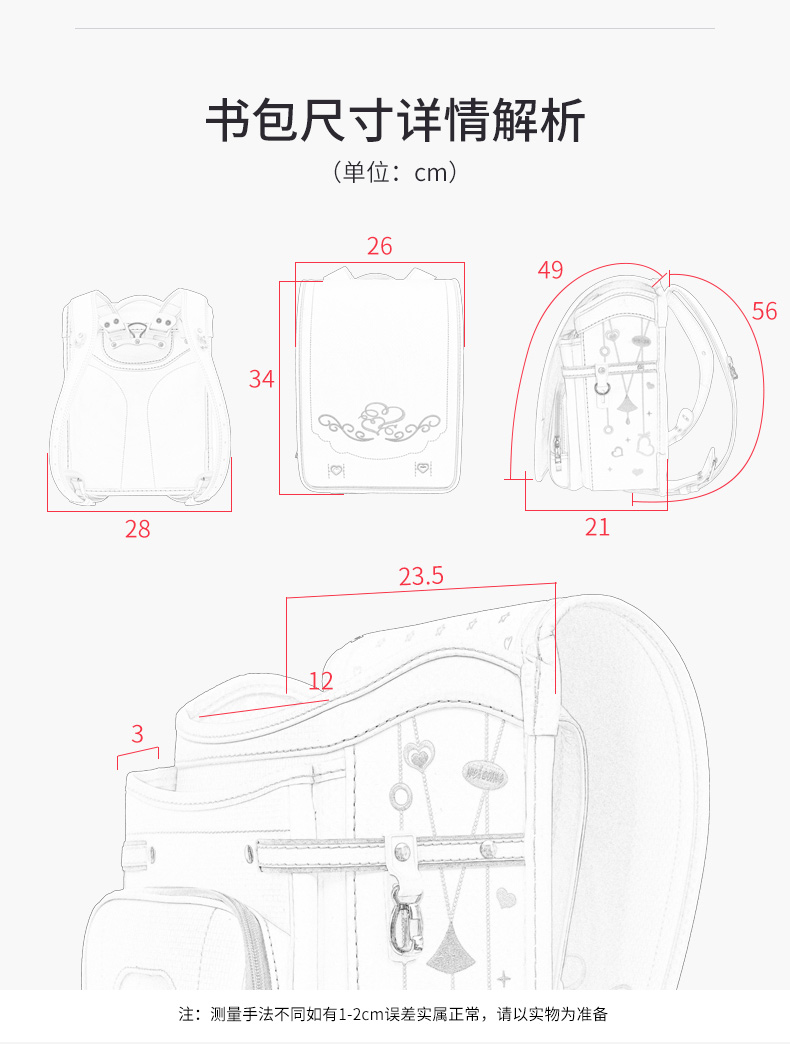 书包尺寸详情解析

（单位：cm）

26

34

28

49

56

21

23.5

12

3

注：测量手法不同如有1-2cm误差实属正常，请以实物为准备