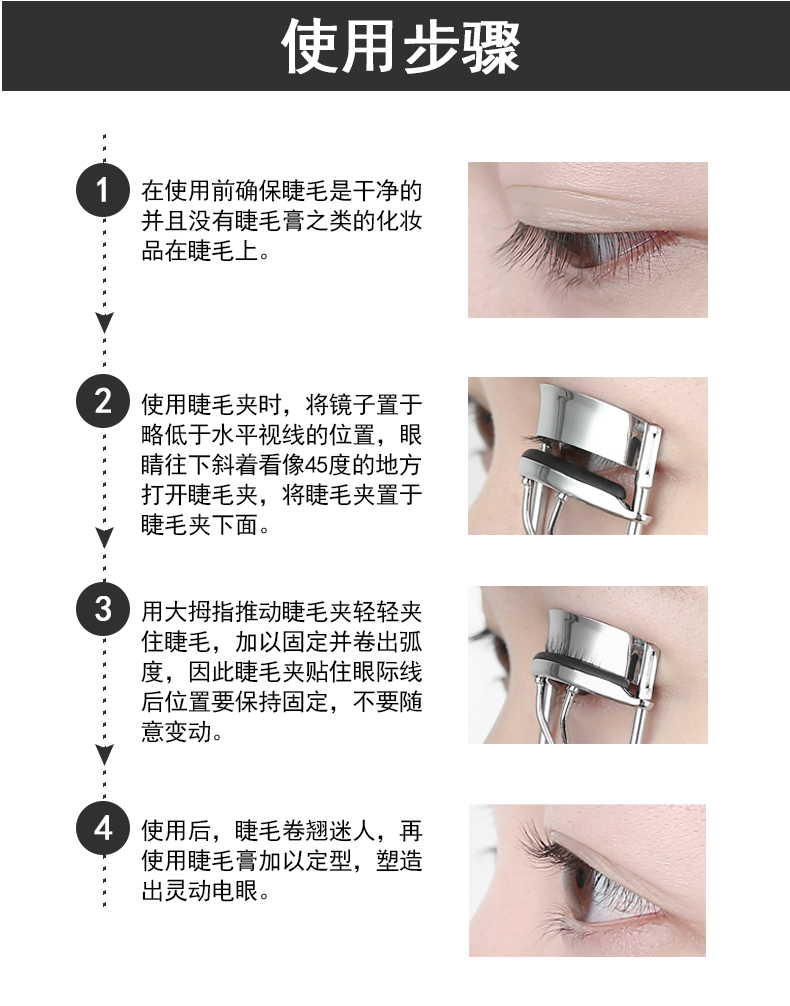 使用步骤

1 在使用前确保睫毛是干净的并且没有睫毛膏之类的化妆品在睫毛上。

2 使用睫毛夹时，将镜子置于略低于水平视线的位置，眼睛往下斜着看像45度的地方打开睫毛夹，将睫毛夹置于睫毛夹下面。

3 用大拇指推动睫毛夹轻轻夹住睫毛，加以固定并卷出弧度，因此睫毛夹贴住眼际线后位置要保持固定，不要随意变动。

4 使用后，睫毛卷翘迷人，再使用睫毛膏加以定型，塑造出灵动电眼。