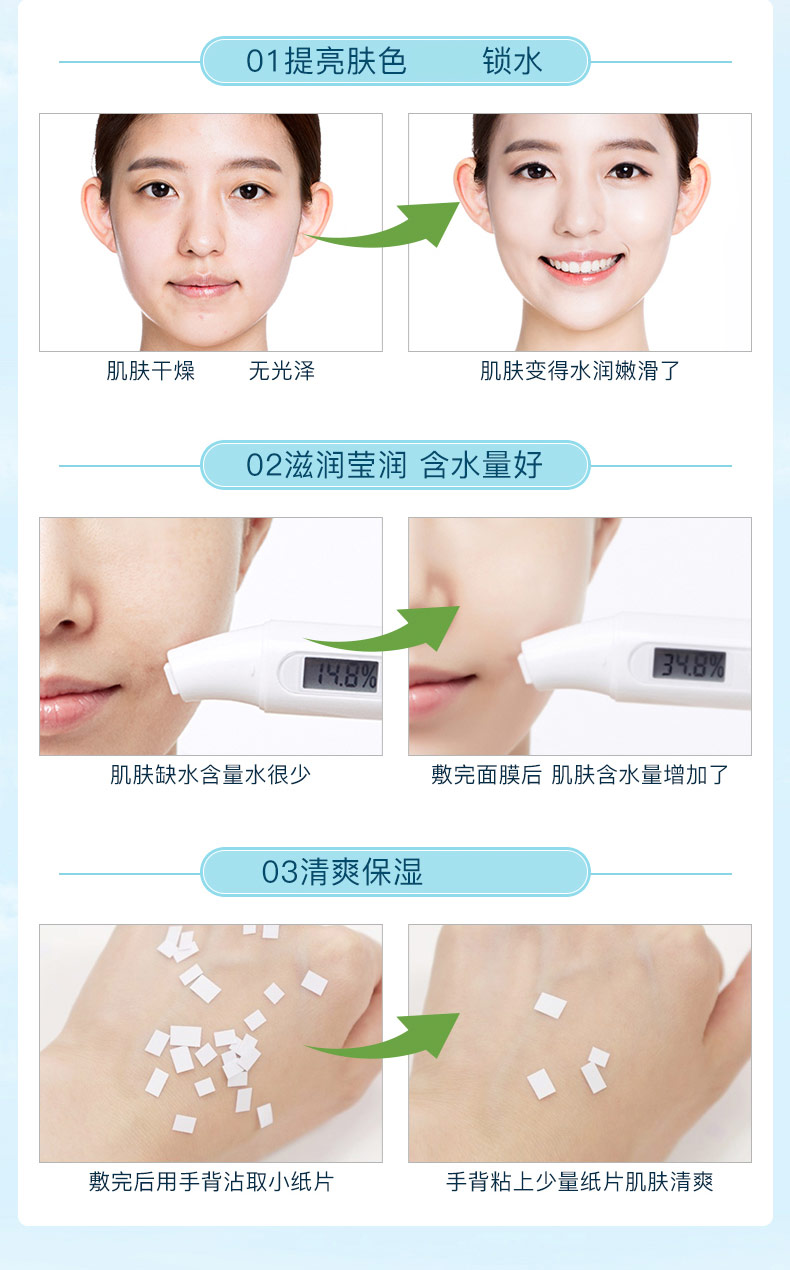 01提亮肤色　　锁水

肌肤干燥　　无光泽

肌肤变得水润嫩滑了

02滋润莹润 含水量好

14.8%

34.8%

肌肤缺水含量水很少

敷完面膜后 肌肤含水量增加了

03清爽保湿

敷完后用手背沾取小纸片

手背粘上少量纸片肌肤清爽