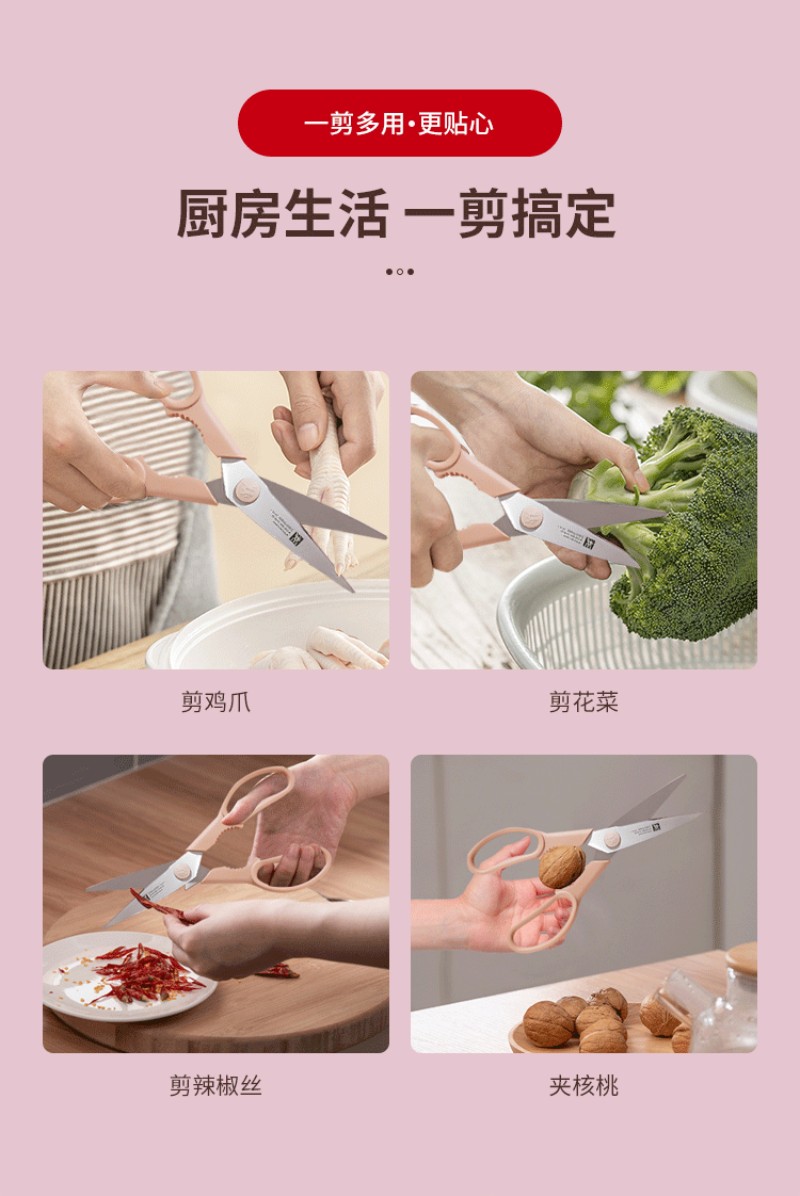 一剪多用·更贴心

厨房生活 一剪搞定

剪鸡爪

剪花菜

剪辣椒丝

夹核桃