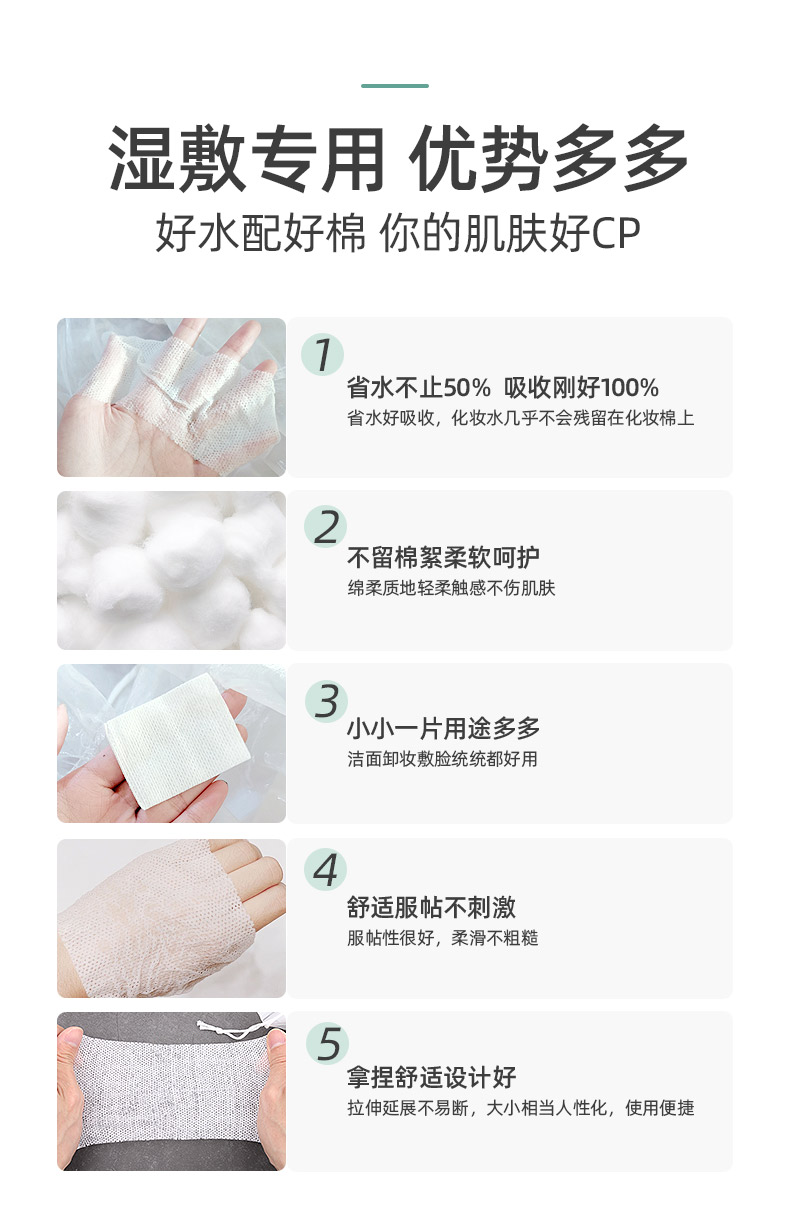 湿敷专用 优势多多

好水配好棉 你的肌肤好CP

1

省水不止50% 吸收刚好100%

省水好吸收，化妆水几乎不会残留在化妆棉上

2

不留棉絮柔软呵护

绵柔质地轻柔触感不伤肌肤

3

小小一片用途多多

洁面卸妆敷脸统统都好用

4

舒适服帖不刺激

服帖性很好，柔滑不粗糙

5

拿捏舒适设计好

拉伸延展不易断，大小相当人性化，使用便捷