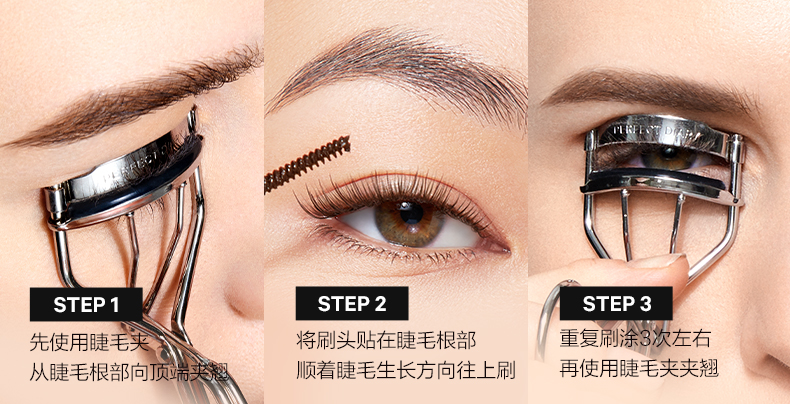 PERFECT DIARY

STEP 1
先使用睫毛夹
从睫毛根部向顶端夹翘

STEP 2
将刷头贴在睫毛根部
顺着睫毛生长方向往上刷

PERFECT DIARY

STEP 3
重复刷涂3次左右
再使用睫毛夹夹翘