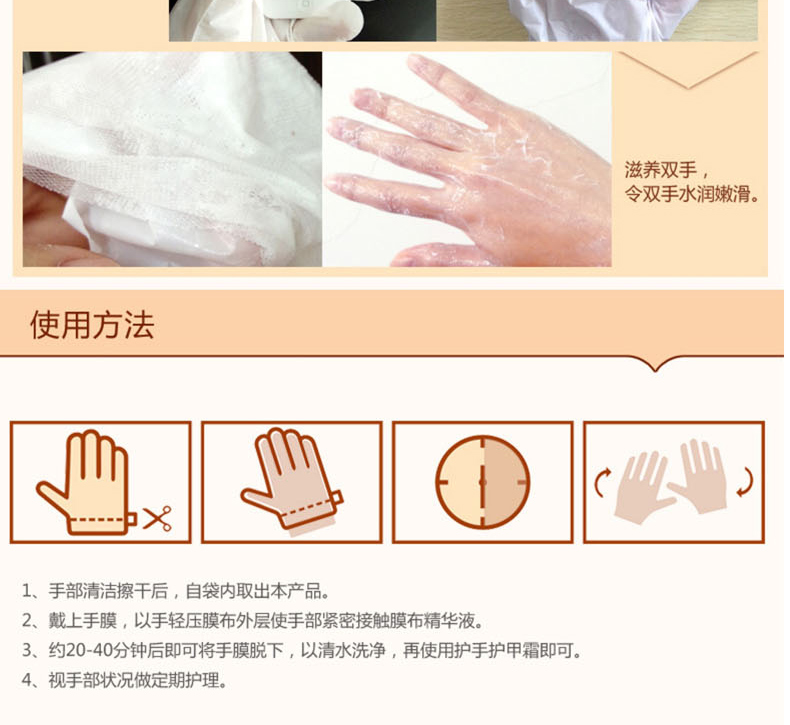 滋养双手，
令双手水润嫩滑。

使用方法

1、手部清洁擦干后，自袋内取出本产品。
2、戴上手膜，以手轻压膜布外层使手部紧密接触膜布精华液。
3、约20-40分钟后即可将手膜脱下，以清水洗净，再使用护手护甲霜即可。
4、视手部状况做定期护理。