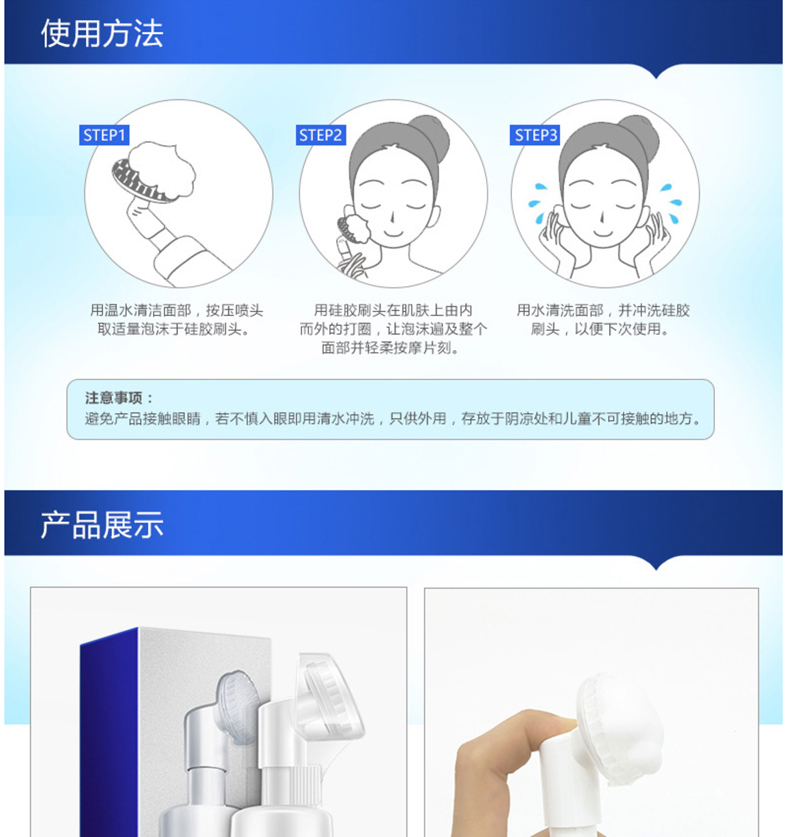 使用方法

STEP1

用温水清洁面部，按压喷头取适量泡沫于硅胶刷头。

STEP2

用硅胶刷头在肌肤上由内而外的打圈，让泡沫遍及整个面部并轻柔按摩片刻。

STEP3

用水清洗面部，并冲洗硅胶刷头，以便下次使用。

注意事项：
避免产品接触眼睛，若不慎入眼即用清水冲洗，只供外用，存放于阴凉处和儿童不可接触的地方。

产品展示