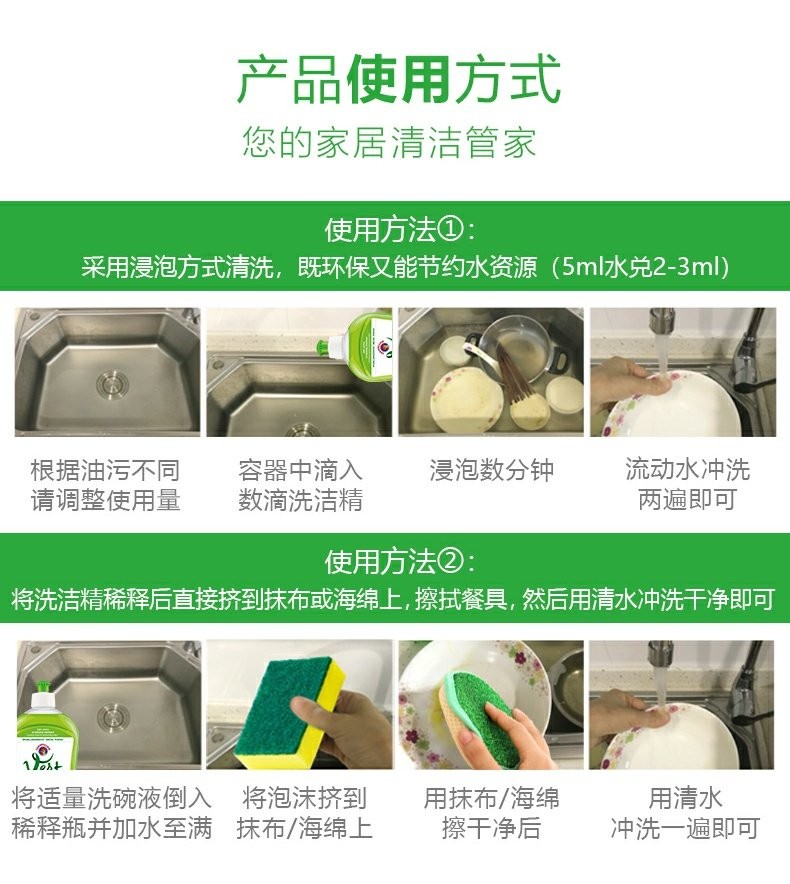 产品使用方式

您的家居清洁管家

使用方法①:
采用浸泡方式清洗，既环保又能节约水资源（5ml水兑2-3ml）

根据油污不同
请调整使用量

容器中滴入
数滴洗洁精

浸泡数分钟

流动水冲洗
两遍即可

使用方法②:
将洗洁精稀释后直接挤到抹布或海绵上，擦拭餐具，然后用清水冲洗干净即可

将适量洗碗液倒入
稀释瓶并加水至满

将泡沫挤到
抹布/海绵上

用抹布/海绵
擦干净后

用清水
冲洗一遍即可