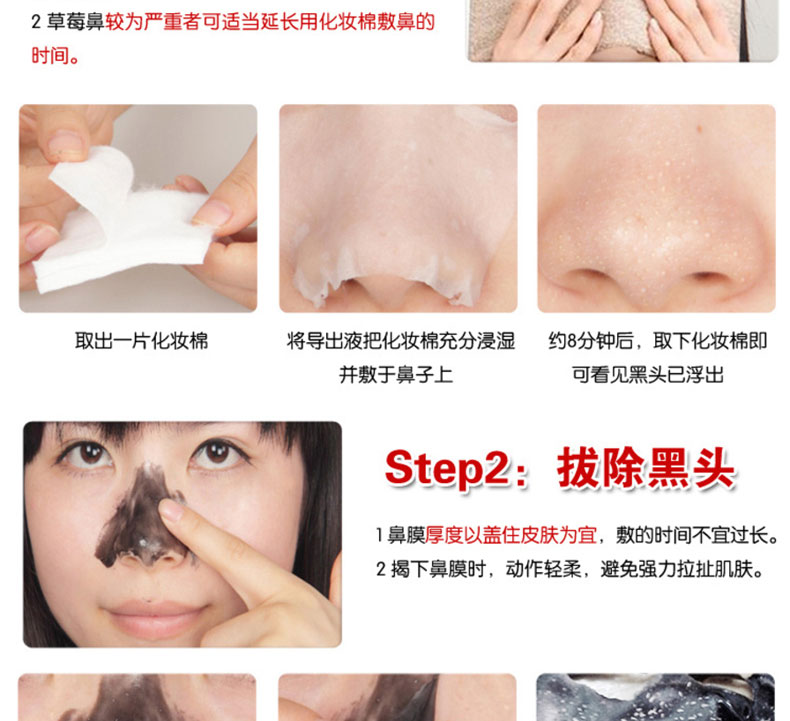 2 草莓鼻较为严重者可适当延长用化妆棉敷鼻的时间。

取出一片化妆棉

将导出液把化妆棉充分浸湿并敷于鼻子上

约8分钟后，取下化妆棉即可看见黑头已浮出

Step2：拔除黑头

1 鼻膜厚度以盖住皮肤为宜，敷的时间不宜过长。

2 揭下鼻膜时，动作轻柔，避免强力拉扯肌肤。