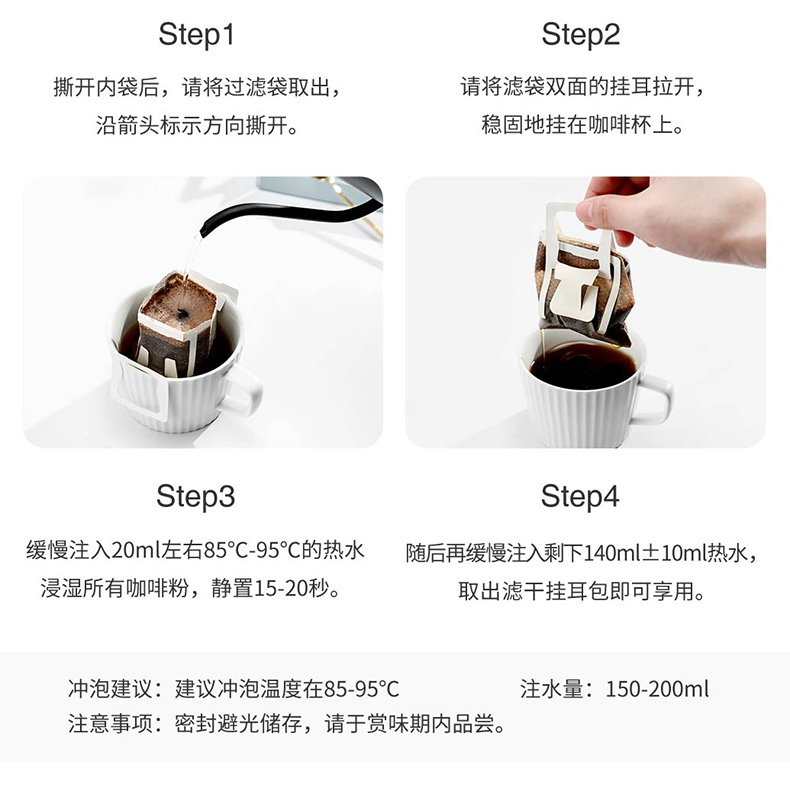 Step1

撕开内袋后，请将过滤袋取出，沿箭头标示方向撕开。

Step2

请将滤袋双面的挂耳拉开，稳固地挂在咖啡杯上。

Step3

缓慢注入20ml左右85°C-95°C的热水浸湿所有咖啡粉，静置15-20秒。

Step4

随后再缓慢注入剩下140ml±10ml热水，取出滤干挂耳包即可享用。

冲泡建议：建议冲泡温度在85-95°C

注水量：150-200ml

注意事项：密封避光储存，请于赏味期内品尝。