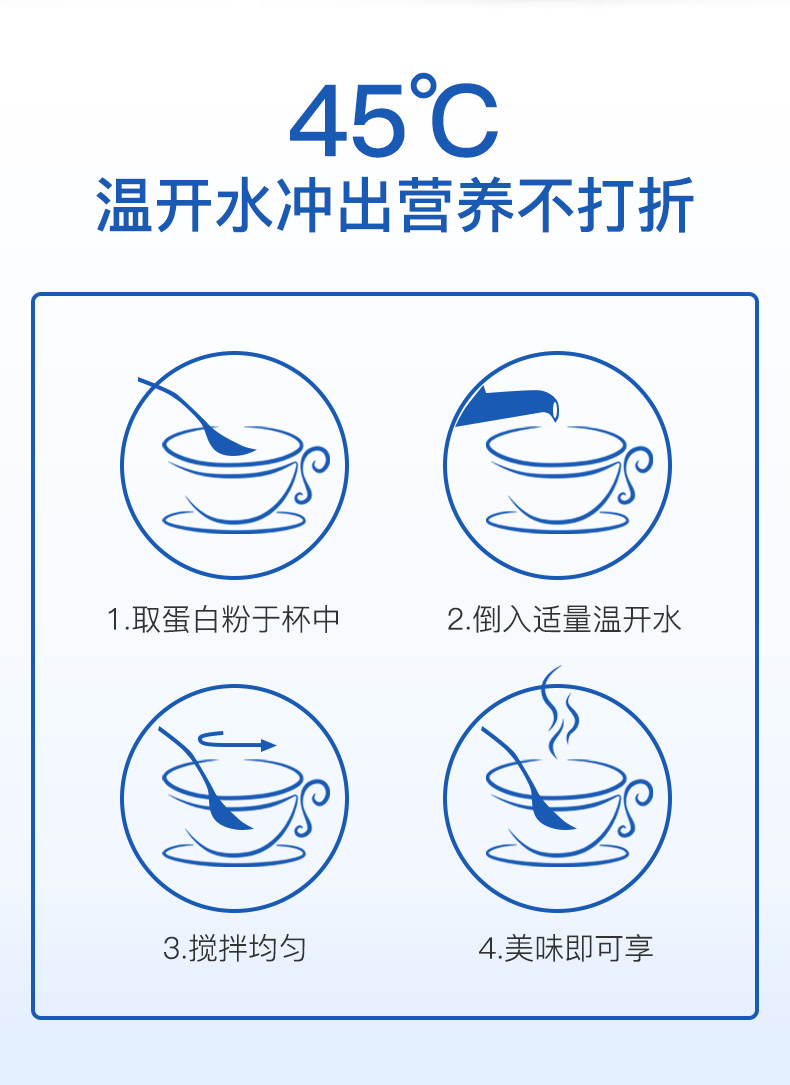 45℃
温开水冲出营养不打折

1.取蛋白粉于杯中

2.倒入适量温开水

3.搅拌均匀

4.美味即可享