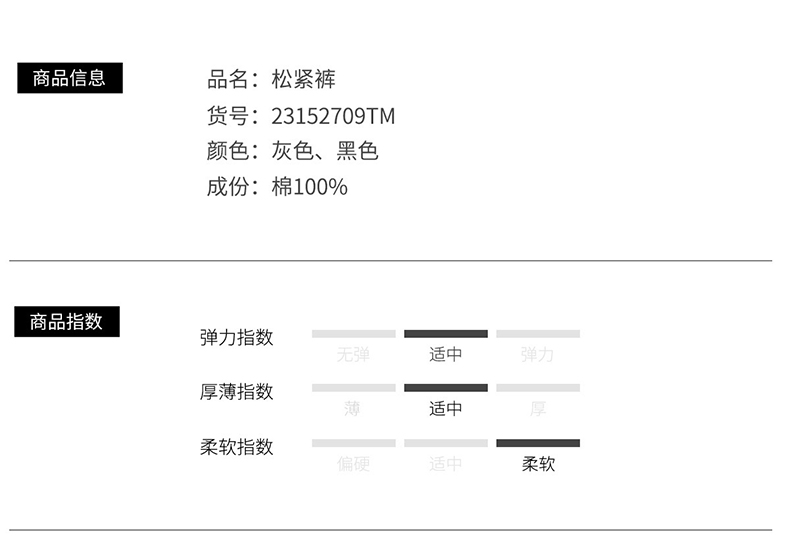 商品信息

品名：松紧裤
货号：23152709TM
颜色：灰色、黑色
成份：棉100%

商品指数

弹力指数 无弹 适中 弹力
厚薄指数 薄 适中 厚
柔软指数 偏硬 适中 柔软