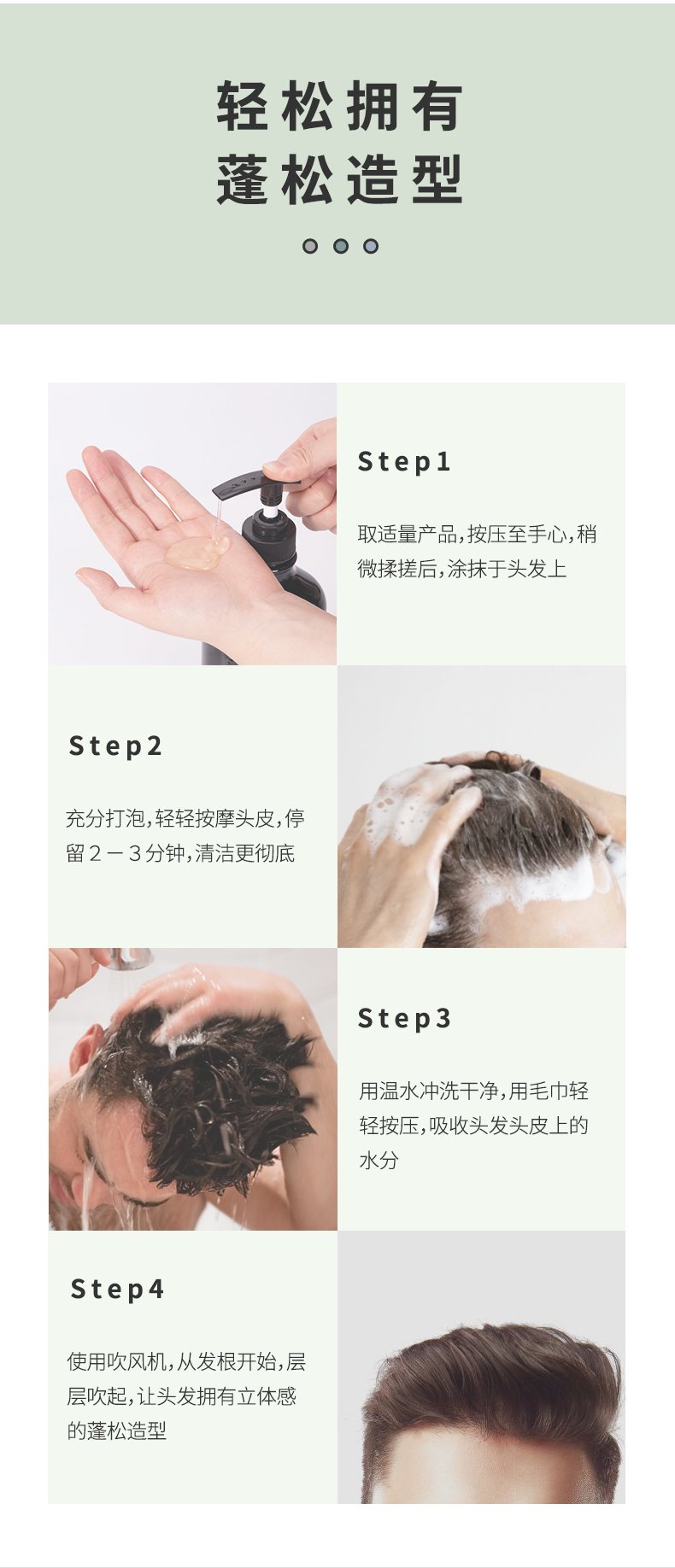 轻松拥有
蓬松造型

Step1

取适量产品，按压至手心，稍微揉搓后，涂抹于头发上

Step2

充分打泡，轻轻按摩头皮，停留２－３分钟，清洁更彻底

Step3

用温水冲洗干净，用毛巾轻轻按压，吸收头发头皮上的水分

Step4

使用吹风机，从发根开始，层层吹起，让头发拥有立体感的蓬松造型