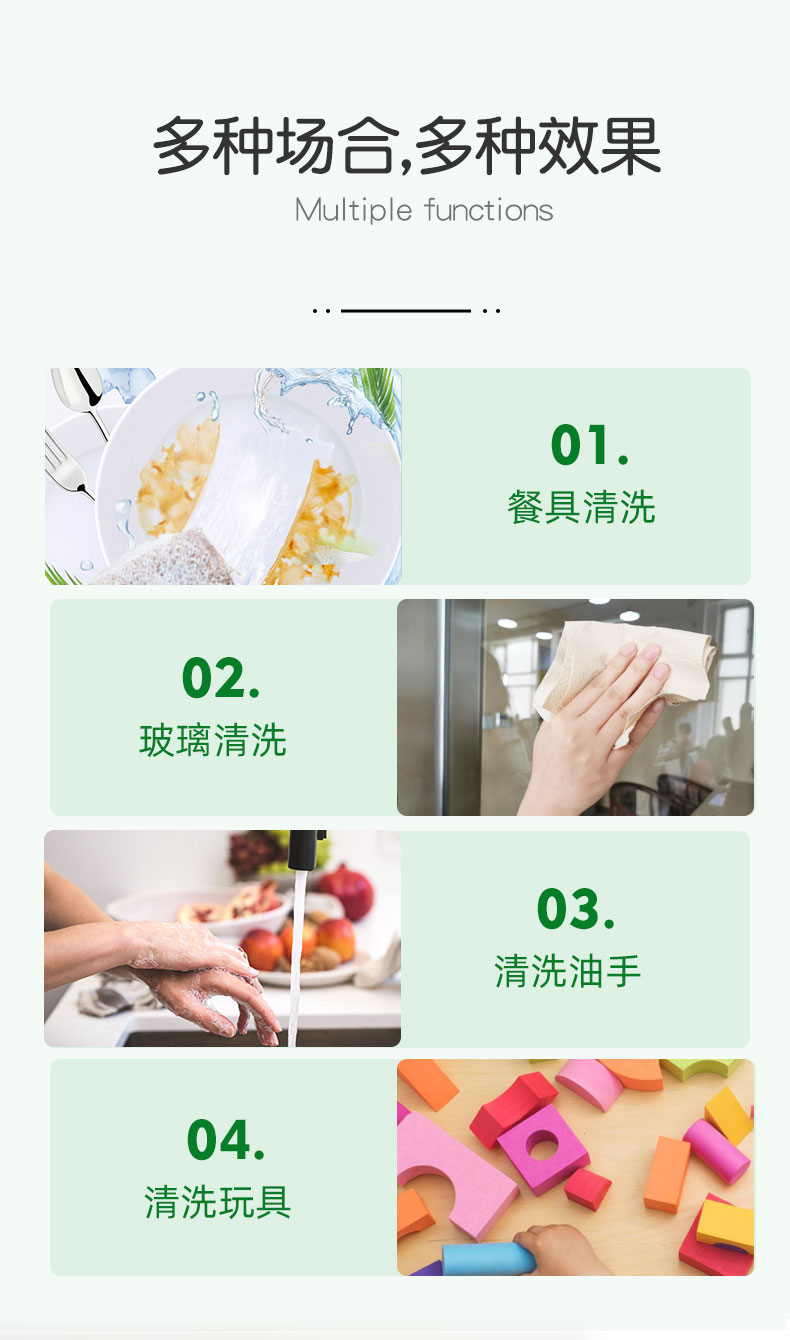 多种场合,多种效果
Multiple functions

01.
餐具清洗

02.
玻璃清洗

03.
清洗油手

04.
清洗玩具