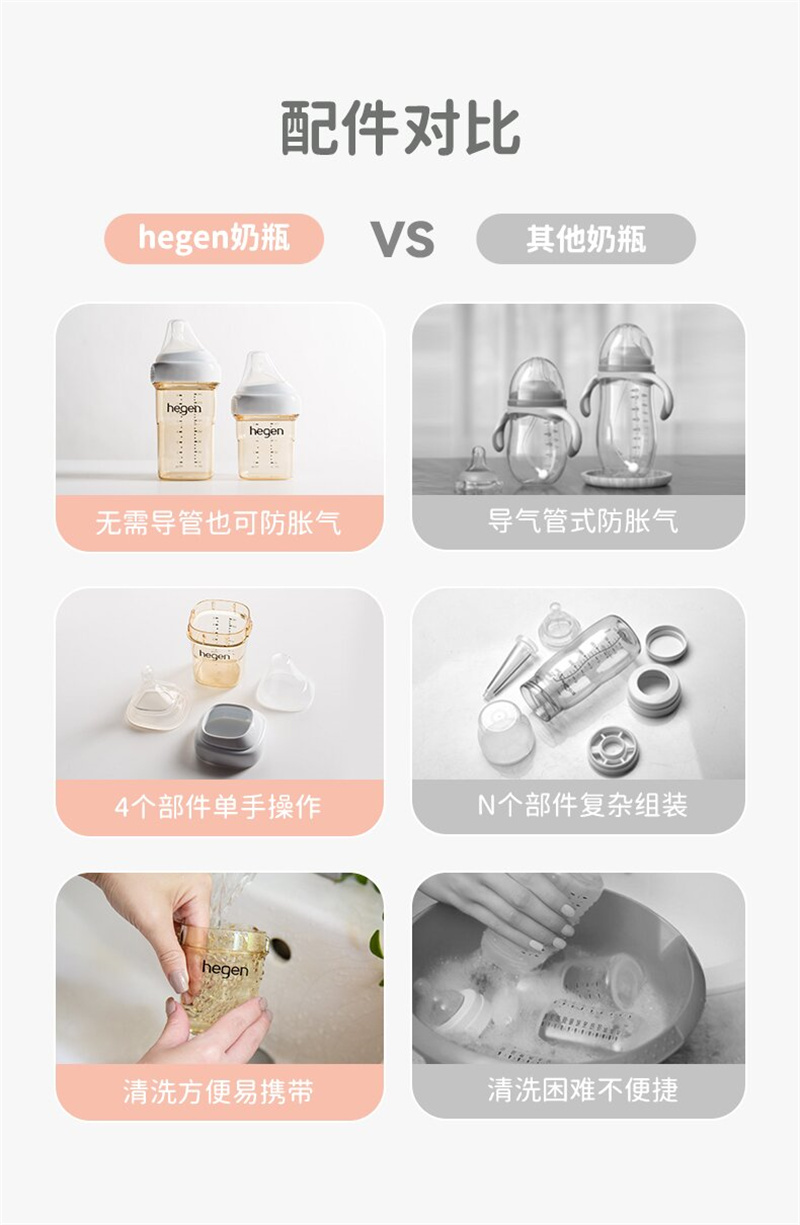 配件对比

hegen奶瓶

VS

其他奶瓶

hegen

hegen

无需导管也可防胀气

导气管式防胀气

hegen

4个部件单手操作

N个部件复杂组装

hegen

清洗方便易携带

清洗困难不便捷