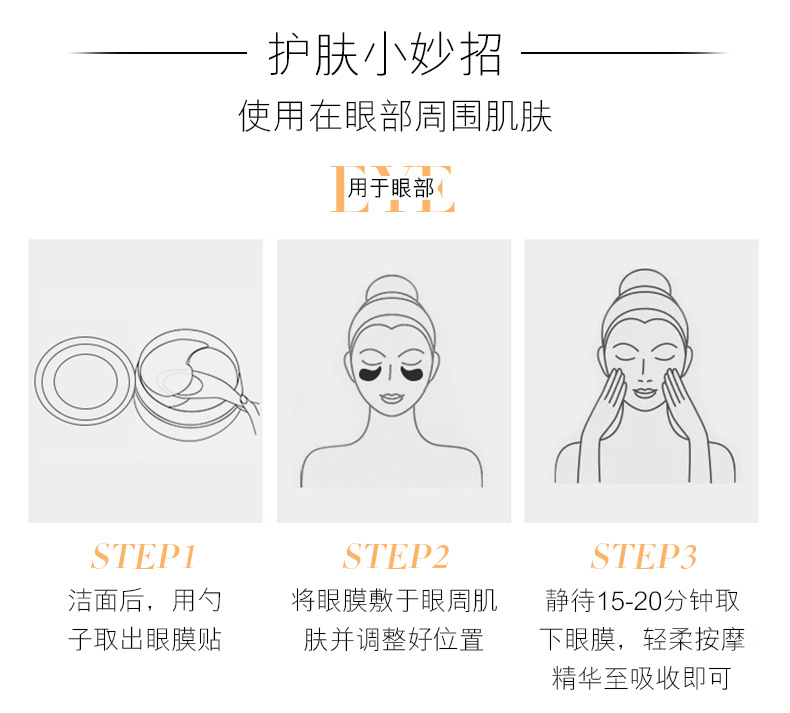 护肤小妙招

使用在眼部周围肌肤

EYE
用于眼部

STEP1
洁面后，用勺子取出眼膜贴

STEP2
将眼膜敷于眼周肌肤并调整好位置

STEP3
静待15-20分钟取下眼膜，轻柔按摩精华至吸收即可