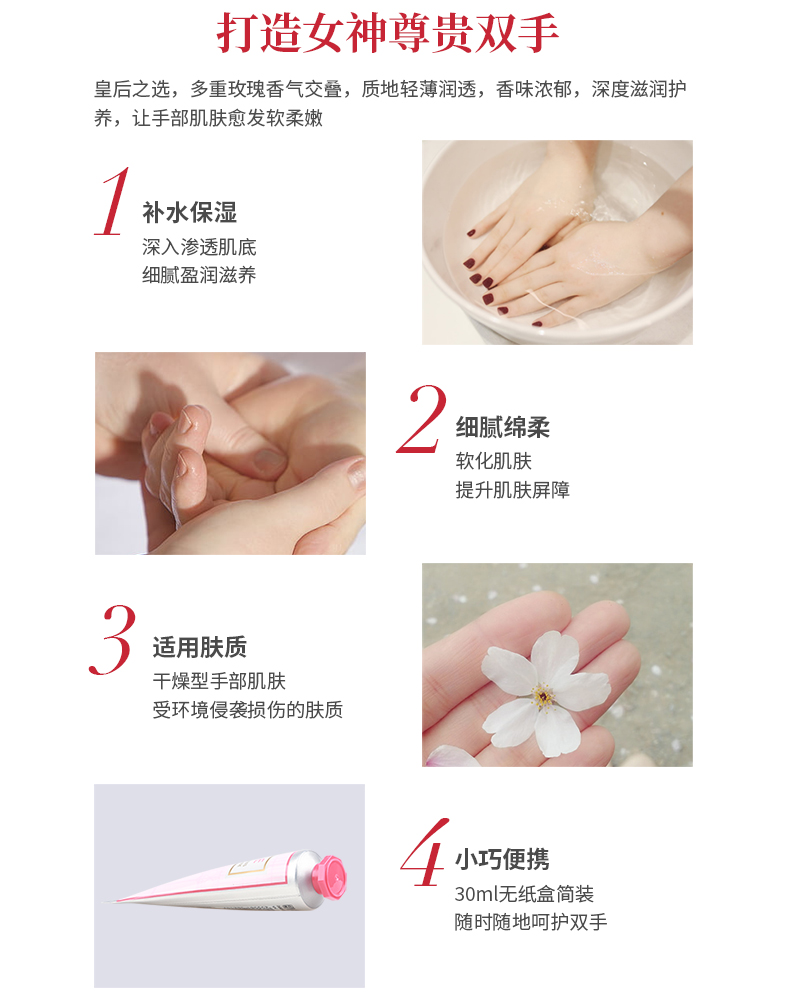 打造女神尊贵双手

皇后之选，多重玫瑰香气交叠，质地轻薄润透，香味浓郁，深度滋润护养，让手部肌肤愈发软柔嫩

1
补水保湿
深入渗透肌底
细腻盈润滋养

2
细腻绵柔
软化肌肤
提升肌肤屏障

3
适用肤质
干燥型手部肌肤
受环境侵袭损伤的肤质

4
小巧便携
30ml无纸盒简装
随时随地呵护双手