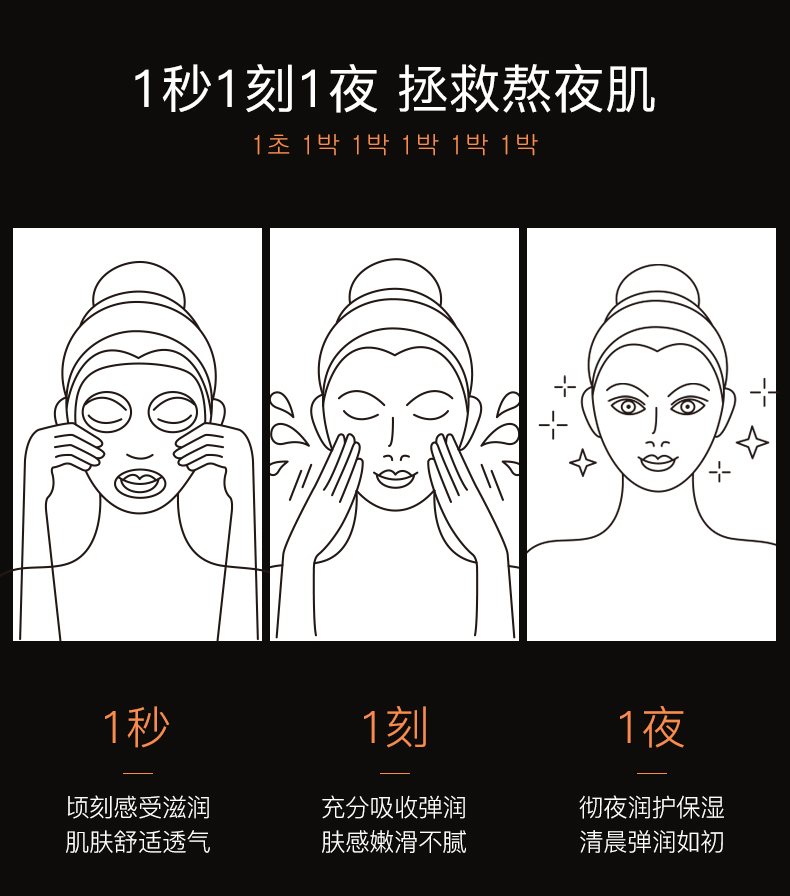 1秒1刻1夜 拯救熬夜肌

1초 1박 1박 1박 1박 1박

1秒

顷刻感受滋润
肌肤舒适透气

1刻

充分吸收弹润
肤感嫩滑不腻

1夜

彻夜润护保湿
清晨弹润如初