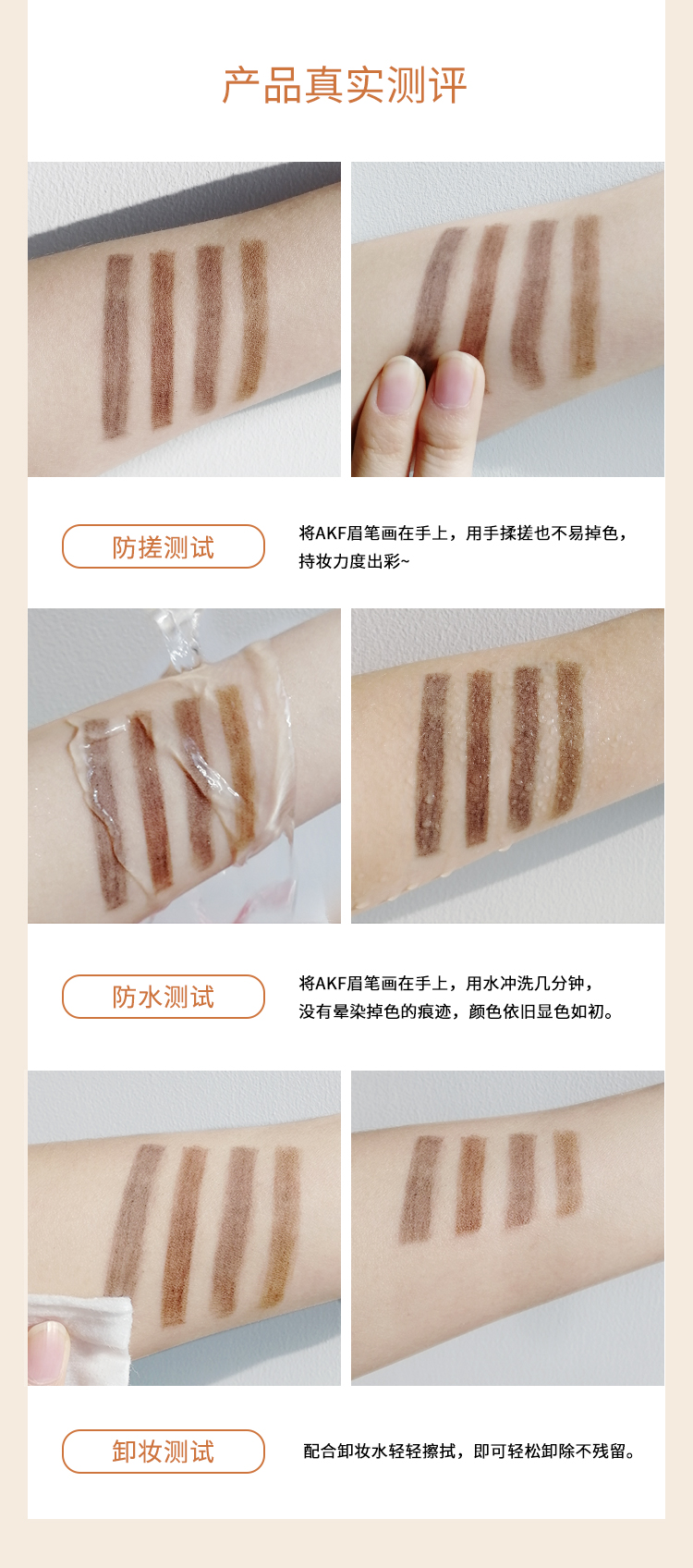 产品真实测评

防搓测试

将AKF眉笔画在手上，用手揉搓也不易掉色，持妆力度出彩~

防水测试

将AKF眉笔画在手上，用水冲洗几分钟，没有晕染掉色的痕迹，颜色依旧显色如初。

卸妆测试

配合卸妆水轻轻擦拭，即可轻松卸除不残留。