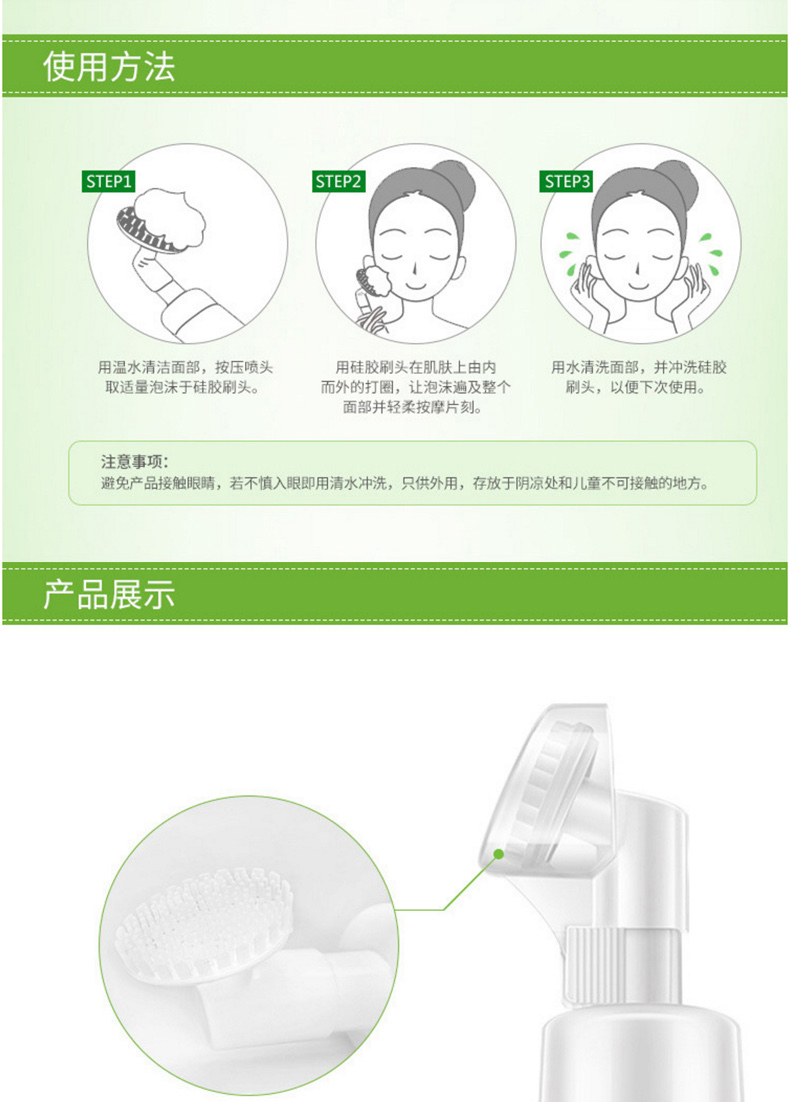 使用方法

STEP1

用温水清洁面部，按压喷头取适量泡沫于硅胶刷头。

STEP2

用硅胶刷头在肌肤上由内而外的打圈，让泡沫遍及整个面部并轻柔按摩片刻。

STEP3

用水清洗面部，并冲洗硅胶刷头，以便下次使用。

注意事项：
避免产品接触眼睛，若不慎入眼即用清水冲洗，只供外用，存放于阴凉处和儿童不可接触的地方。

产品展示